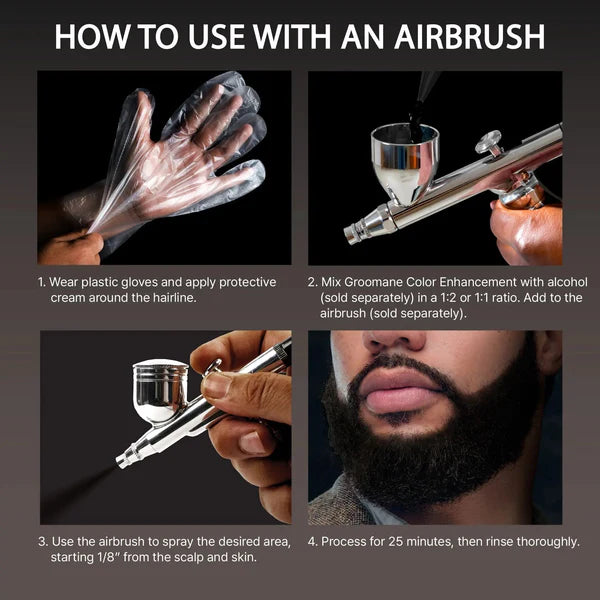 HOW TO USE WITH AN AIRBRUSH

1. Wear plastic gloves and apply protective cream around the hairline.

2. Mix Groomane Color Enhancement with alcohol (sold separately) in a 1:2 or 1:1 ratio. Add to the airbrush (sold separately).

3. Use the airbrush to spray the desired area, starting 1/8" from the scalp and skin.

4. Process for 25 minutes, then rinse thoroughly.