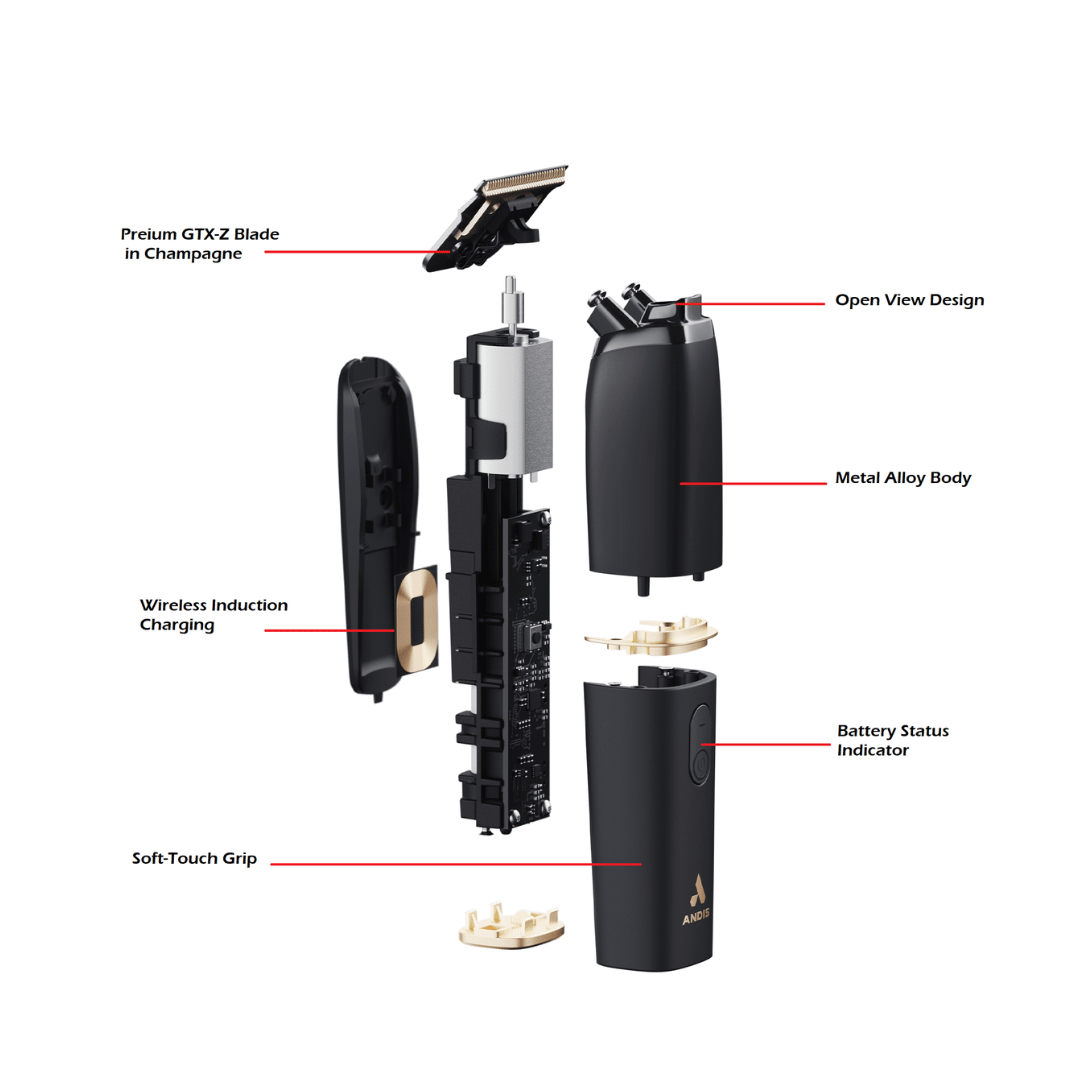 Preium GTX-Z Blade in Champagne

Open View Design

Metal Alloy Body

Wireless Induction Charging

Battery Status Indicator

Soft-Touch Grip

ANDIS