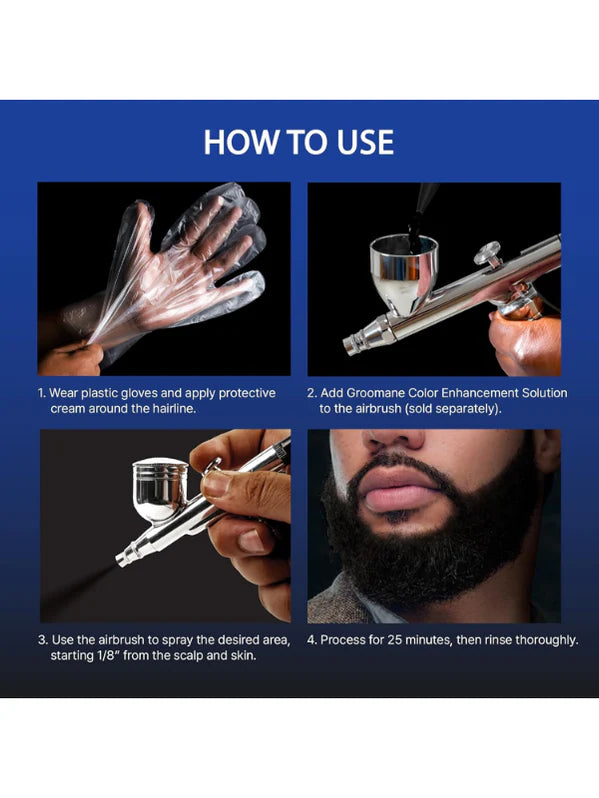 HOW TO USE

1. Wear plastic gloves and apply protective cream around the hairline.

2. Add Groomane Color Enhancement Solution to the airbrush (sold separately).

3. Use the airbrush to spray the desired area, starting 1/8" from the scalp and skin.

4. Process for 25 minutes, then rinse thoroughly.